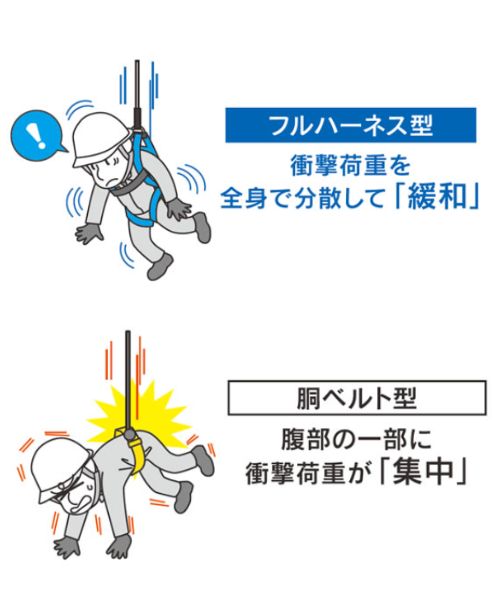 !

フルハーネス型

衝撃荷重を
全身で分散して「緩和」

胴ベルト型

腹部の一部に
衝撃荷重が「集中」